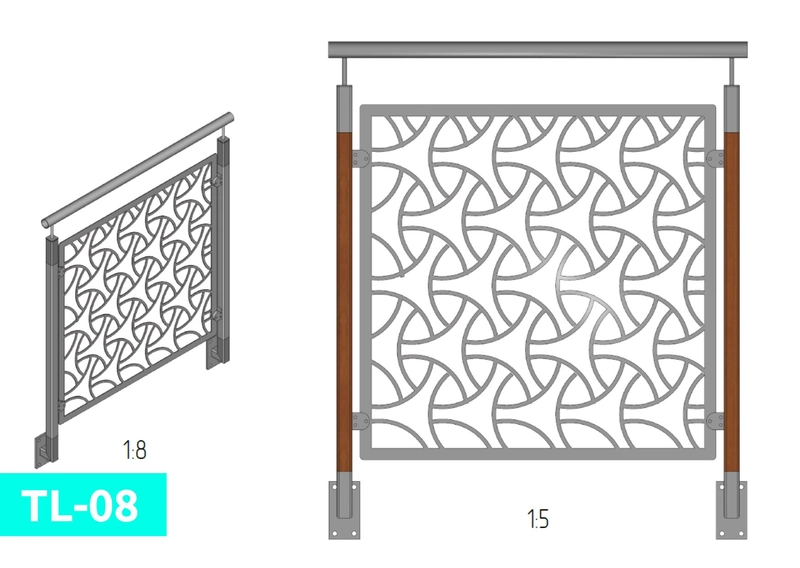 1:8

TL-08

1:5